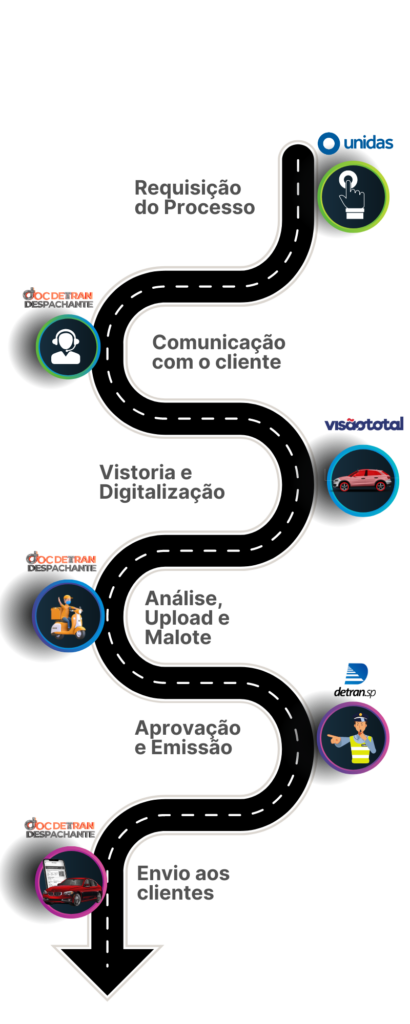 unidas

Requisição do Processo

DOC DETRAN DESPACHANTE

Comunicação com o cliente

visãototal

Vistoria e Digitalização

DOC DETRAN DESPACHANTE

Análise, Upload e Malote

detran.sp

Aprovação e Emissão

DOC DETRAN DESPACHANTE

Envio aos clientes